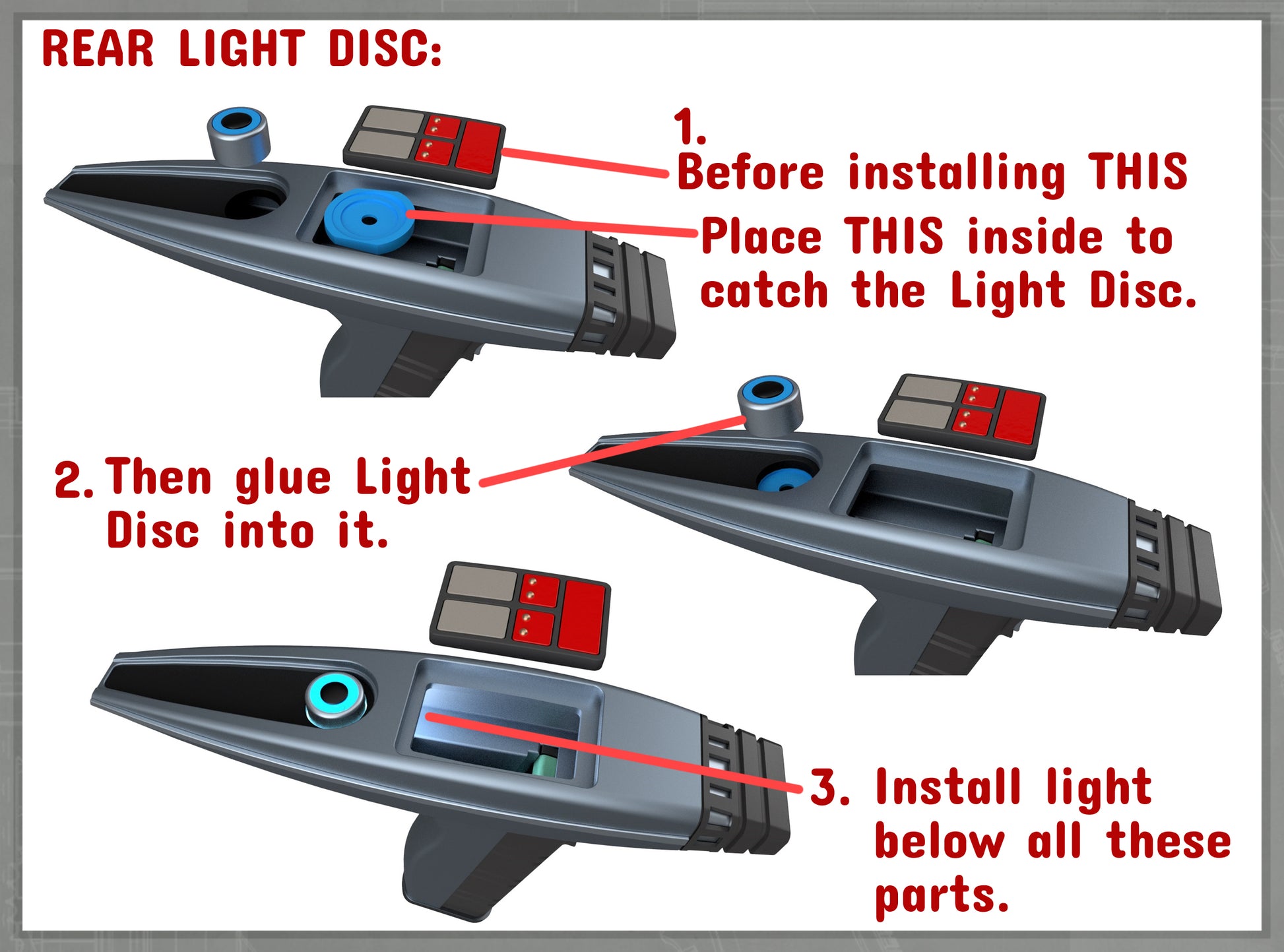 REAR LIGHT DISC:

1.
Before installing THIS

Place THIS inside to catch the Light Disc.

2. Then glue Light Disc into it.

3. Install light below all these parts.